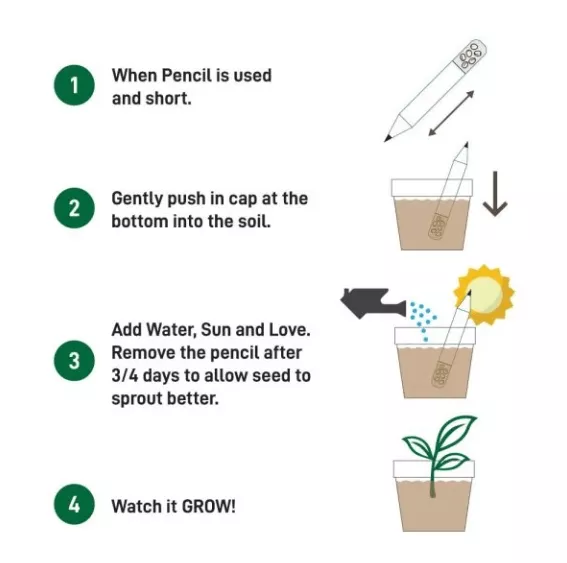 1 When Pencil is used and short.

2 Gently push in cap at the bottom into the soil.

3 Add Water, Sun and Love. Remove the pencil after 3/4 days to allow seed to sprout better.

4 Watch it GROW!