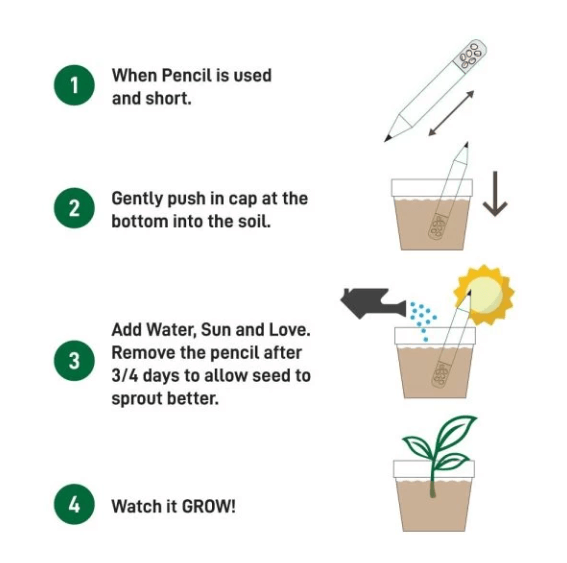 1 When Pencil is used and short.

2 Gently push in cap at the bottom into the soil.

3 Add Water, Sun and Love. Remove the pencil after 3/4 days to allow seed to sprout better.

4 Watch it GROW!